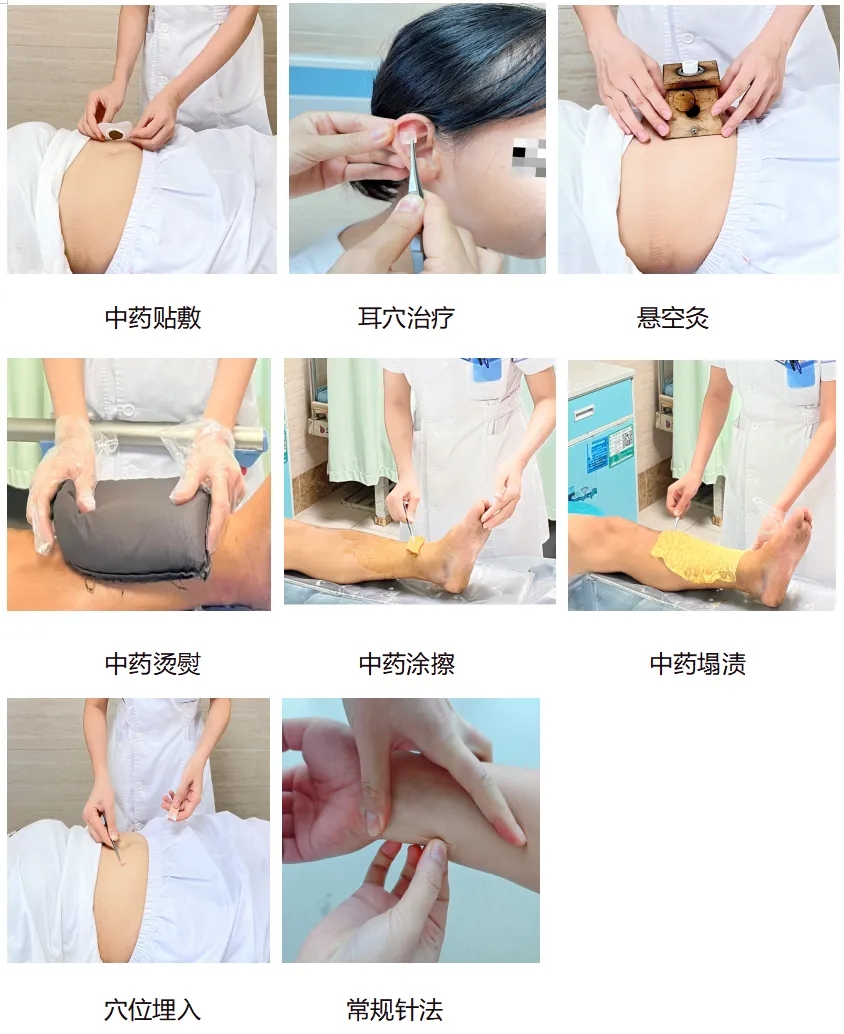 中药贴敷

耳穴治疗

悬空灸

中药烫熨

中药涂擦

中药塌渍

穴位埋入

常规针法