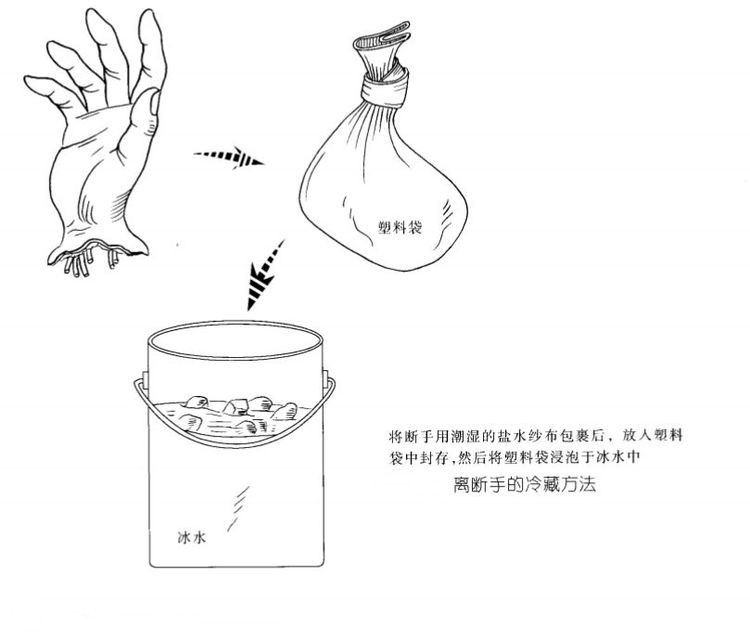 塑料袋

冰水

将断手用潮湿的盐水纱布包裹后，放入塑料袋中封存，然后将塑料袋浸泡于冰水中

离断手的冷藏方法