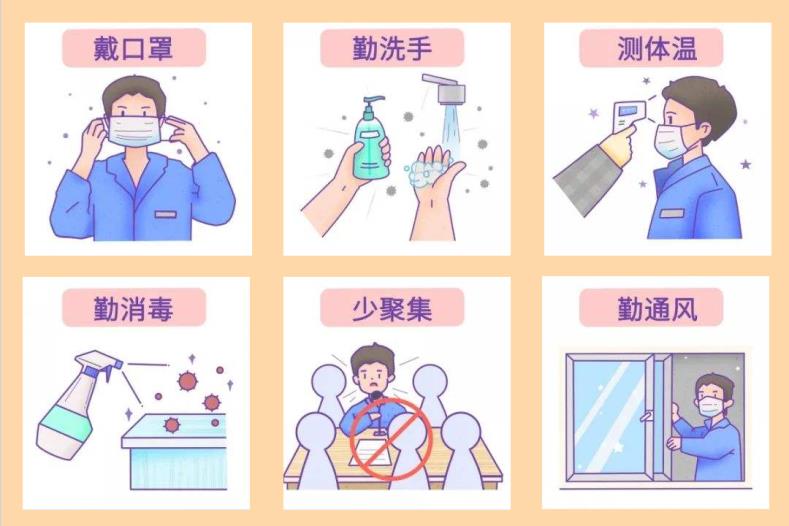 戴口罩

勤洗手

测体温

勤消毒

少聚集

勤通风