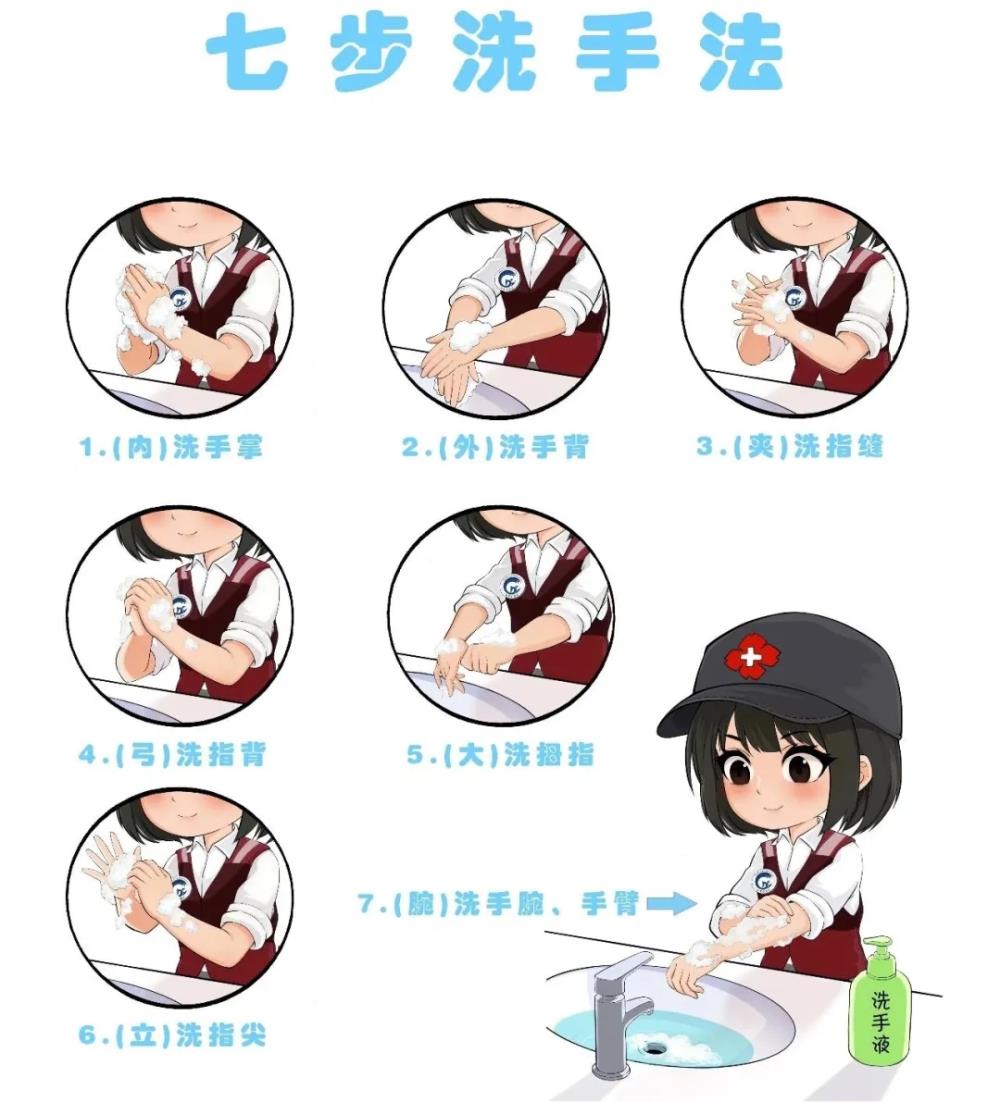 七步洗手法

1.(内)洗手掌

2.(外)洗手背

3.(夹)洗指缝

4.(弓)洗指背

5.(大)洗拇指

6.(立)洗指尖

7.(腕)洗手腕、手臂

洗手液